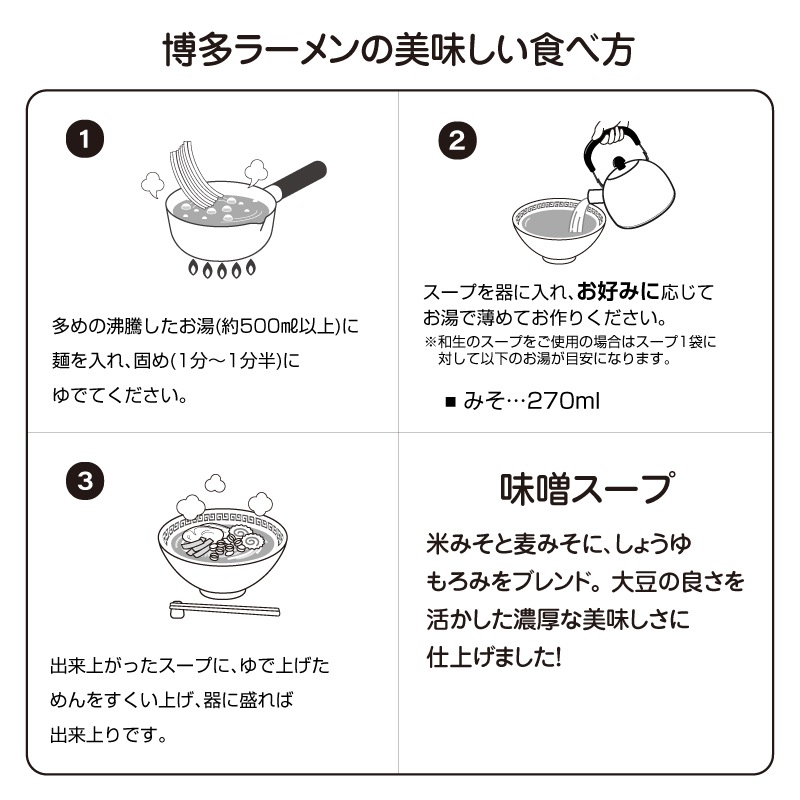 博多ラーメンの美味しい食べ方

1

多めの沸騰したお湯(約500mℓ以上)に麺を入れ、固め(1分〜1分半)にゆでてください。

2

スープを器に入れ、お好みに応じてお湯で薄めてお作りください。
※和生のスープをご使用の場合はスープ1袋に対して以下のお湯が目安になります。

■ みそ…270ml

3

出来上がったスープに、ゆで上げためんをすくい上げ、器に盛れば出来上りです。

味噌スープ

米みそと麦みそに、しょうゆもろみをブレンド。大豆の良さを活かした濃厚な美味しさに仕上げました!